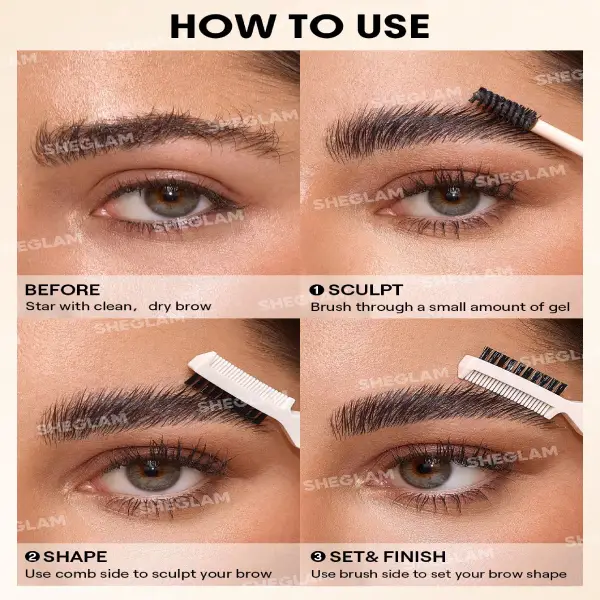 HOW TO USE

SHEGLAM

BEFORE
Star with clean， dry brow

❶ SCULPT
Brush through a small amount of gel

❷ SHAPE
Use comb side to sculpt your brow

❸ SET& FINISH
Use brush side to set your brow shape