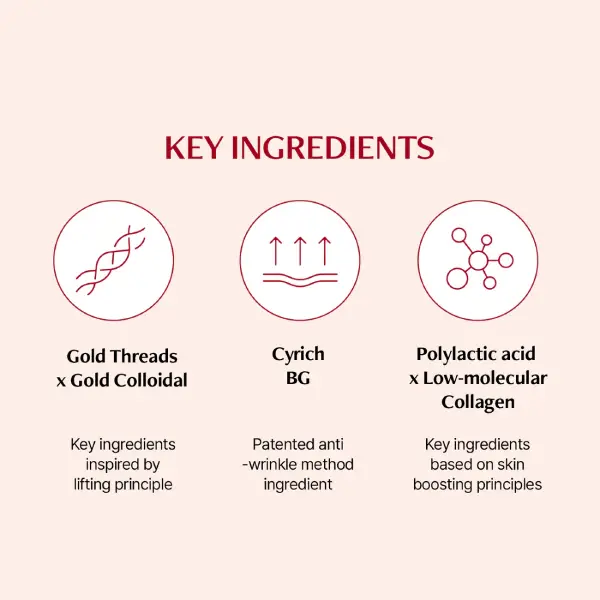 KEY INGREDIENTS

Gold Threads x Gold Colloidal

Key ingredients inspired by lifting principle

Cyrich BG

Patented anti -wrinkle method ingredient

Polylactic acid x Low-molecular Collagen

Key ingredients based on skin boosting principles