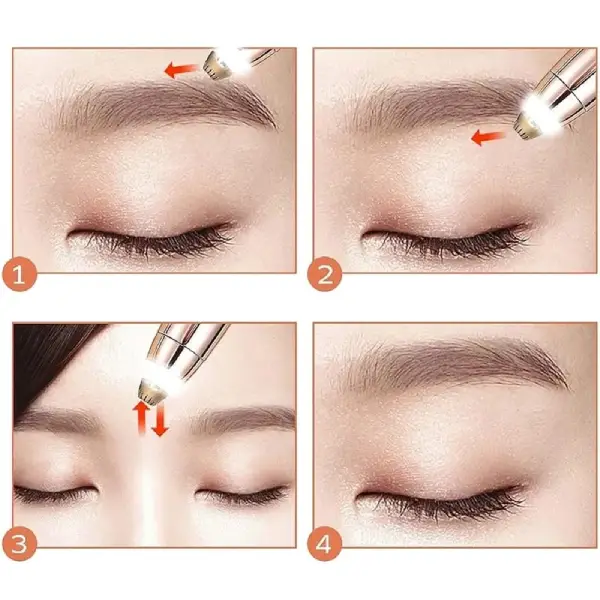 1

2

3

4